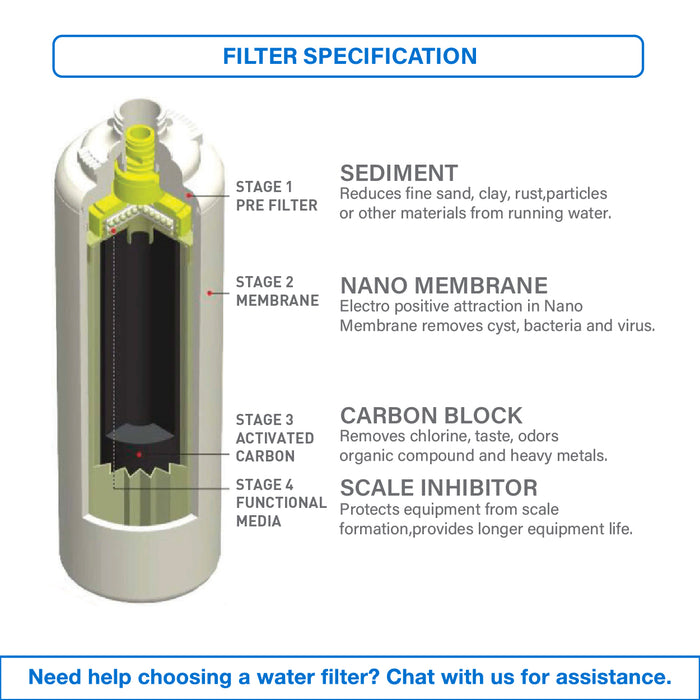 FILTER SPECIFICATION

STAGE 1
PRE FILTER

SEDIMENT
Reduces fine sand, clay, rust,particles or other materials from running water.

STAGE 2
MEMBRANE

NANO MEMBRANE
Electro positive attraction in Nano Membrane removes cyst, bacteria and virus.

STAGE 3
ACTIVATED
CARBON

CARBON BLOCK
Removes chlorine, taste, odors organic compound and heavy metals.

STAGE 4
FUNCTIONAL
MEDIA

SCALE INHIBITOR
Protects equipment from scale formation,provides longer equipment life.

Need help choosing a water filter? Chat with us for assistance.